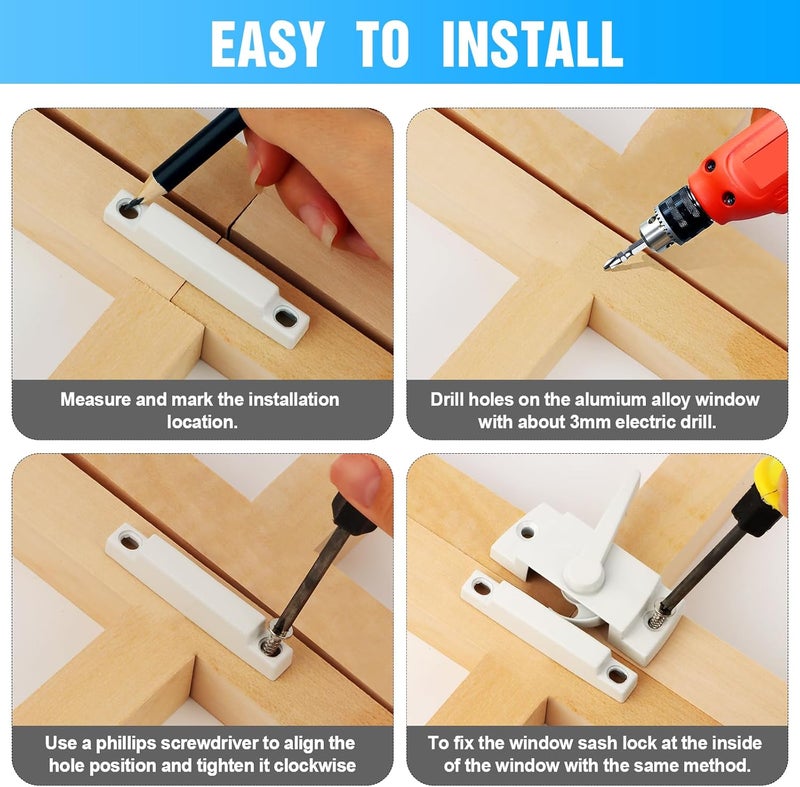 EASY TO INSTALL

Measure and mark the installation location.

Drill holes on the alumium alloy window with about 3mm electric drill.

Use a phillips screwdriver to align the hole position and tighten it clockwise

To fix the window sash lock at the inside of the window with the same method.